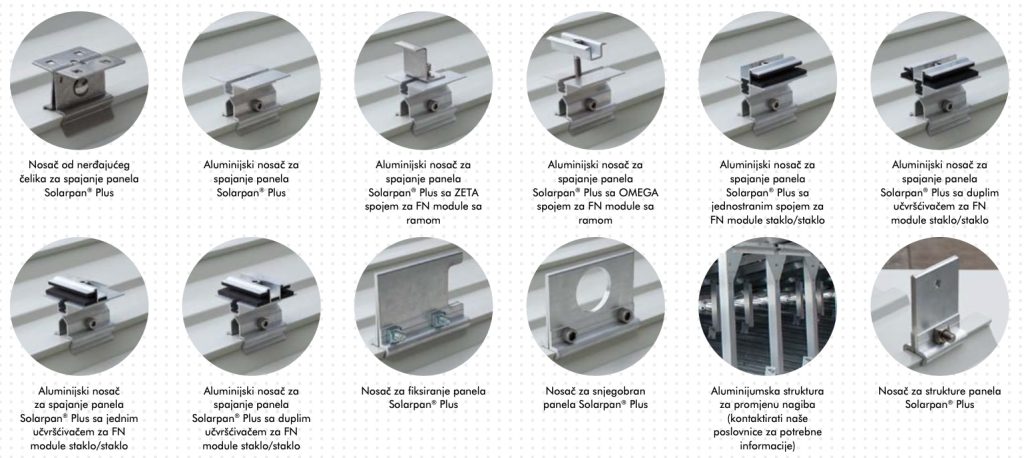 Nosač od nerđajućeg čelika za spajanje panela Solarpan® Plus

Aluminijski nosač za spajanje panela Solarpan® Plus

Aluminijski nosač za spajanje panela Solarpan® Plus sa ZETA spojem za FN module sa ramom

Aluminijski nosač za spajanje panela Solarpan® Plus sa OMEGA spojem za FN module sa ramom

Aluminijski nosač za spajanje panela Solarpan® Plus sa jednostranim spojem za FN module staklo/staklo

Aluminijski nosač za spajanje panela Solarpan® Plus sa duplim učvršćivačem za FN module staklo/staklo

Aluminijski nosač za spajanje panela Solarpan® Plus sa jednim učvršćivačem za FN module staklo/staklo

Aluminijski nosač za spajanje panela Solarpan® Plus sa duplim učvršćivačem za FN module staklo/staklo

Nosač za fiksiranje panela Solarpan® Plus

Nosač za snjegobran panela Solarpan® Plus

Aluminijumska struktura za promjenu nagiba (kontaktirati naše poslovnice za potrebne informacije)

Nosač za strukture panela Solarpan® Plus